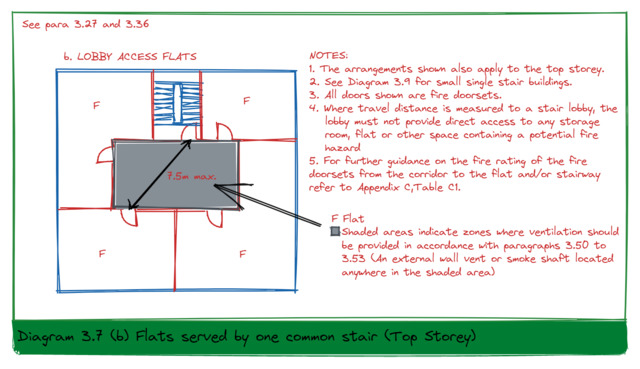 See para 3.27 and 3.36

b. LOBBY ACCESS FLATS

F

F

7.5m max.

F

F

NOTES:
1. The arrangements shown also apply to the top storey.
2. See Diagram 3.9 for small single stair buildings.
3. All doors shown are fire doorsets.
4. Where travel distance is measured to a stair lobby, the lobby must not provide direct access to any storage room, flat or other space containing a potential fire hazard
5. For further guidance on the fire rating of the fire doorsets from the corridor to the flat and/or stairway refer to Appendix C,Table C1.

F Flat
Shaded areas indicate zones where ventilation should be provided in accordance with paragraphs 3.50 to 3.53 (An external wall vent or smoke shaft located anywhere in the shaded area)

Diagram 3.7 (b) Flats served by one common stair (Top Storey)